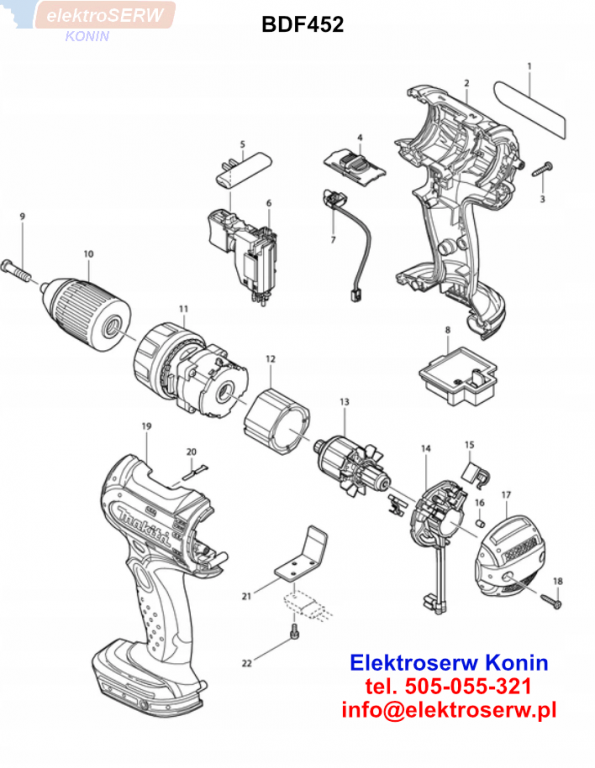 elektroSERW
KONIN

BDF452

1
2
3
4
5
6
7
8
9
10
11
12
13
14
15
16
17
18
19
20
21
22

makita

Elektroserw Konin
tel. 505-055-321
info@elektroserw.pl