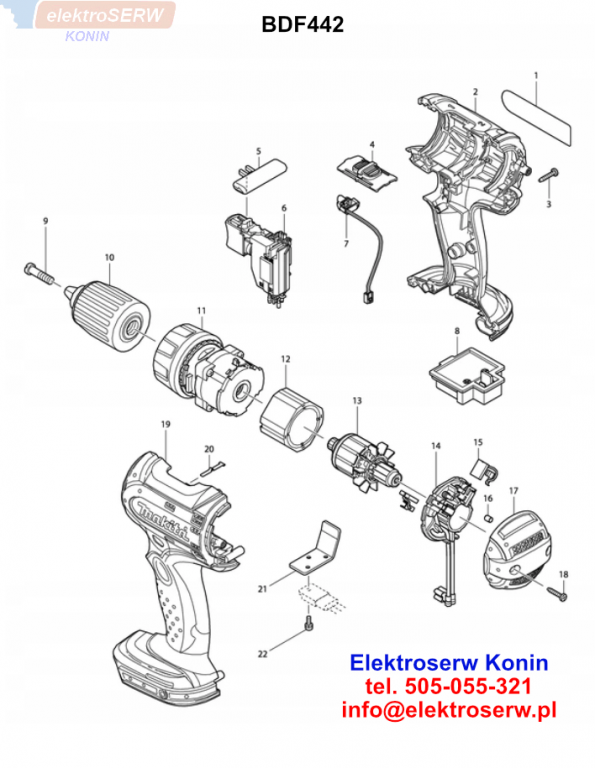 elektroSERW
KONIN

BDF442

1
2
3
4
5
6
7
8
9
10
11
12
13
14
15
16
17
18
19
20
21
22

makita

Elektroserw Konin
tel. 505-055-321
info@elektroserw.pl