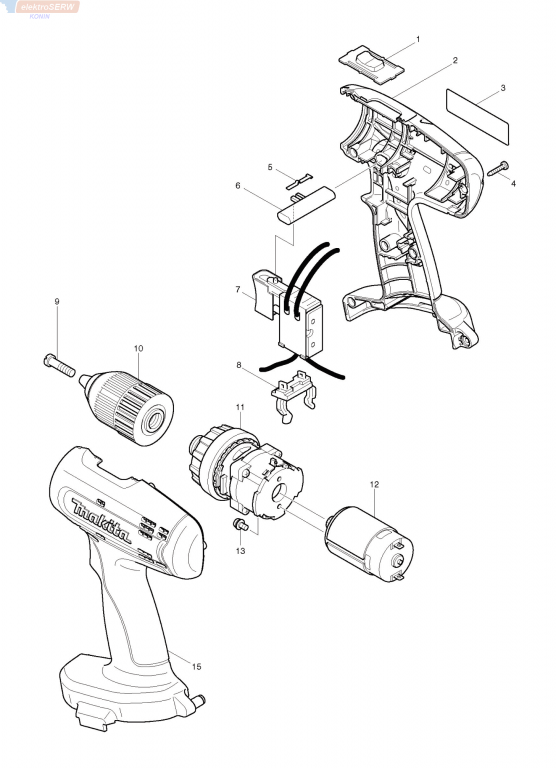 elektroSERW
KONIN

1
2
3
4
5
6
7
8
9
10
11
12
13
15

makita