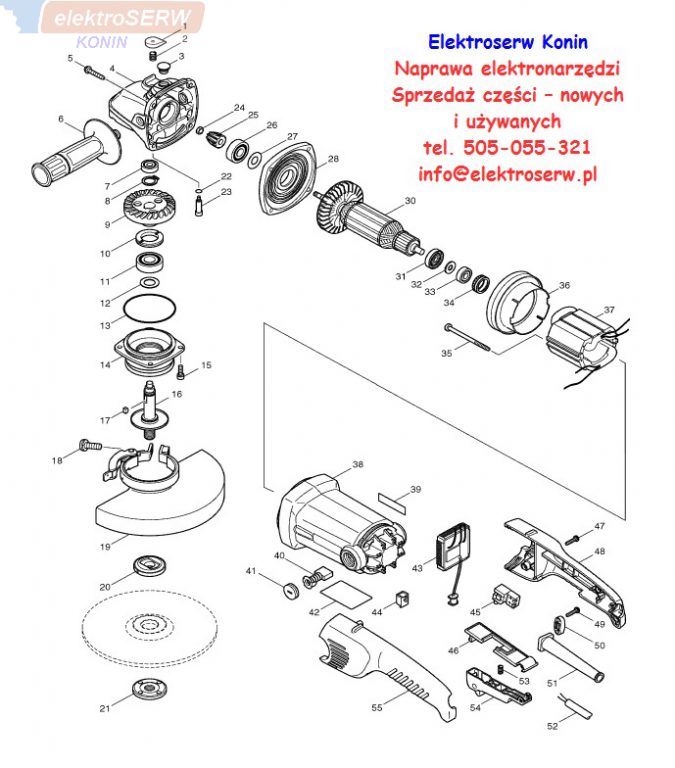 elektroSERW
KONIN

Elektroserw Konin
Naprawa elektronarzędzi
Sprzedaż części – nowych i używanych
tel. 505-055-321
info@elektroserw.pl

1
2
3
4
5
6
7
8
9
10
11
12
13
14
15
16
17
18
19
20
21
22
23
24
25
26
27
28
30
31
32
33
34
35
36
37
38
39
40
41
42
43
44
45
46
47
48
49
50
51
52
53
54
55