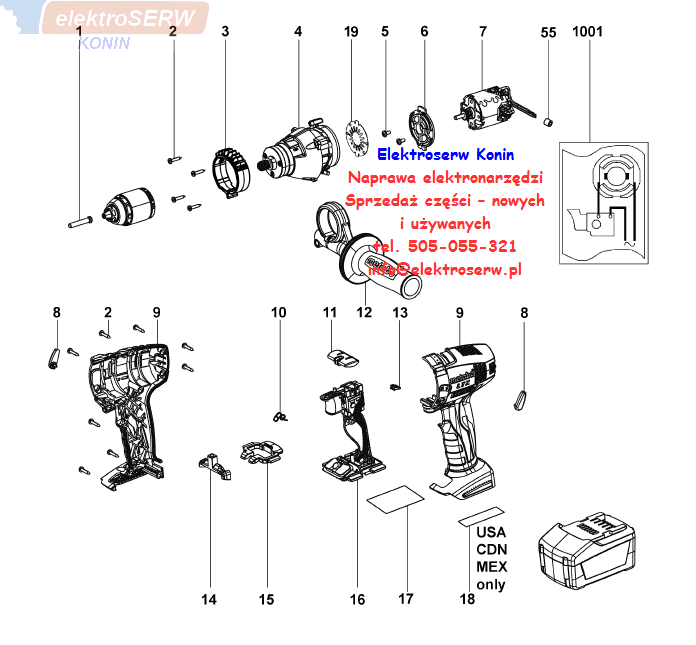 elektroSERW
KONIN

1 2 3 4 19 5 6 7 55 1001

Elektroserw Konin
Naprawa elektronarzędzi
Sprzedaż części - nowych
i używanych
tel. 505-055-321
info@elektroserw.pl

8 2 9 10 11 12 13 9 8

USA
CDN
MEX
only

14 15 16 17 18