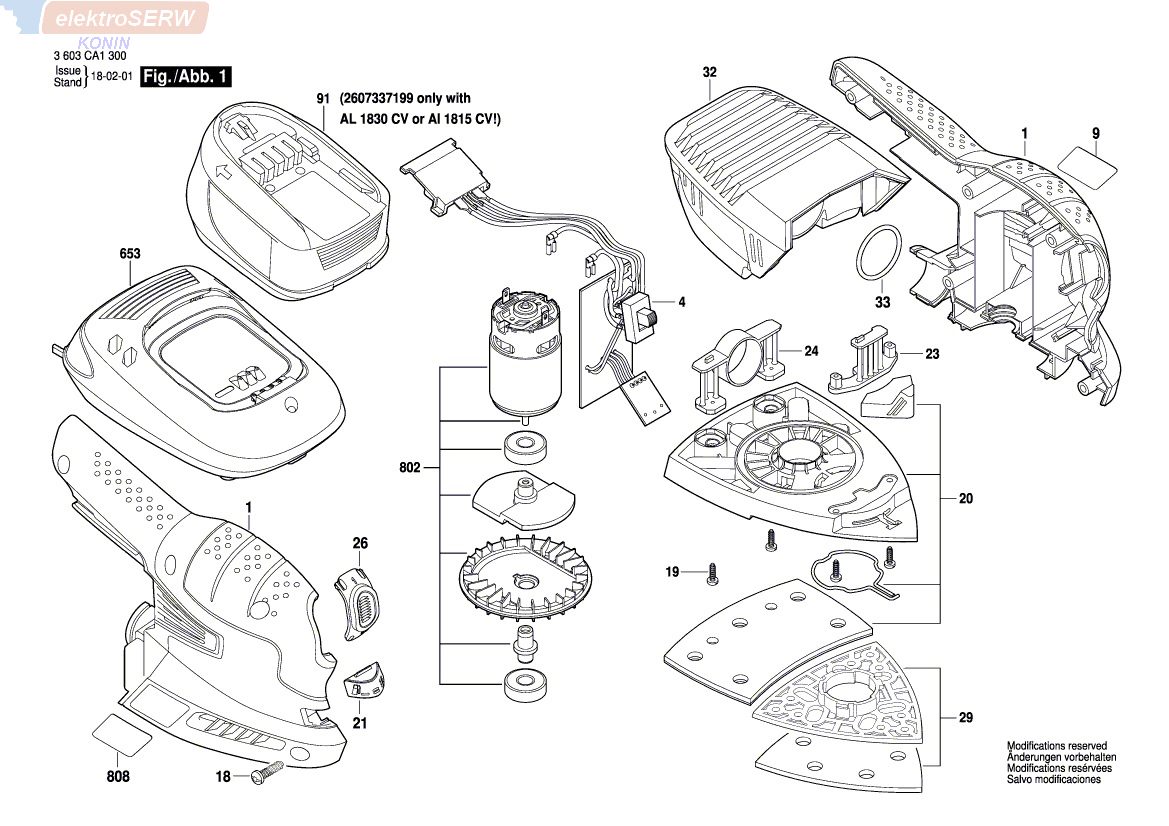 elektroSERW
KONIN

3 603 CA1 300
Issue Stand } 18-02-01 Fig./Abb. 1

91 (2607337199 only with AL 1830 CV or Al 1815 CV!)

32

1

9

653

4

33

24

23

802

20

1

26

19

21

29

808

18

Modifications reserved
Änderungen vorbehalten
Modifications resérvées
Salvo modificaciones